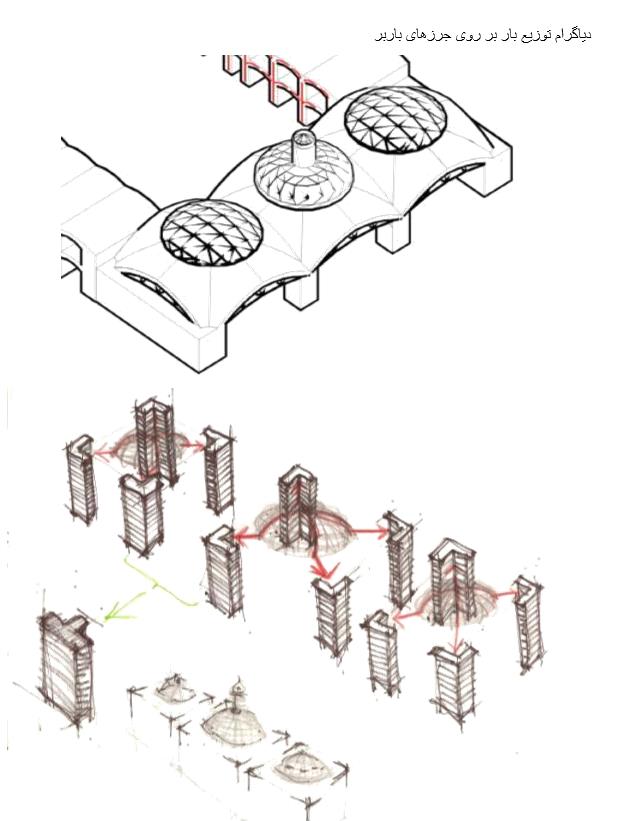 دیاگرام توزیع بار بر روی جرزهای باربر